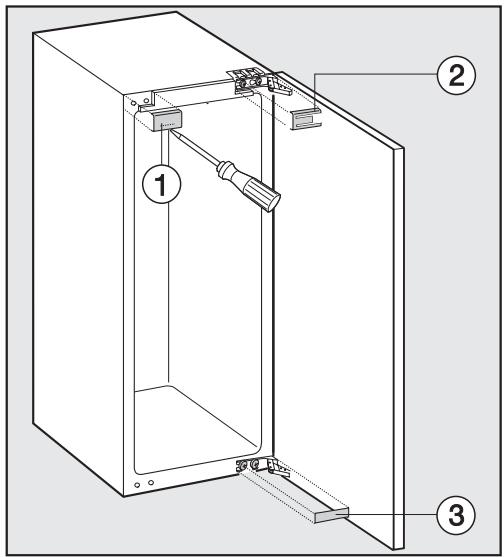 2

1

3