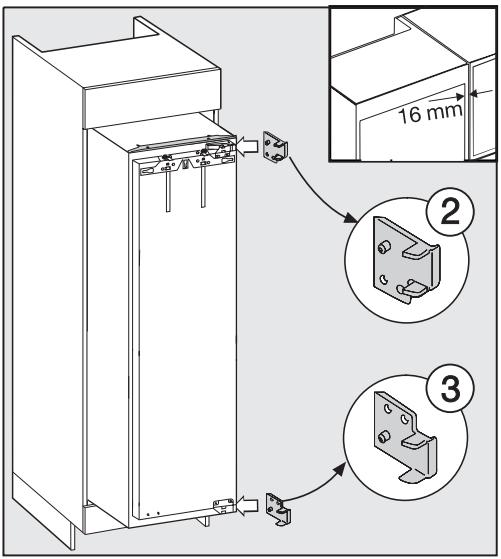 16 mm

2

3