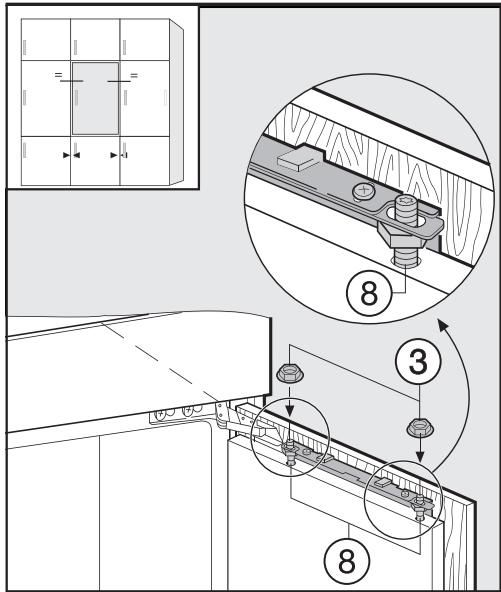 =
=
8
3
8