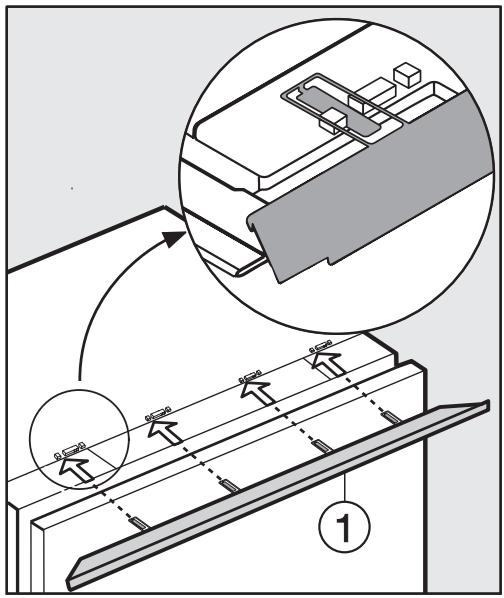 1