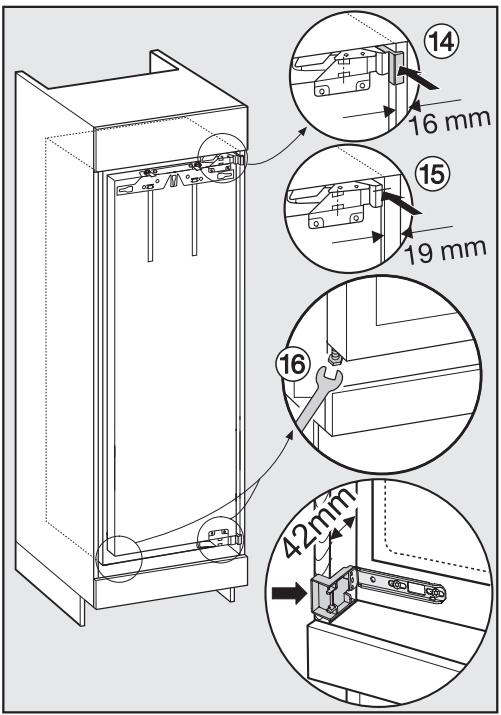 14
16 mm
15
19 mm
16
42mm