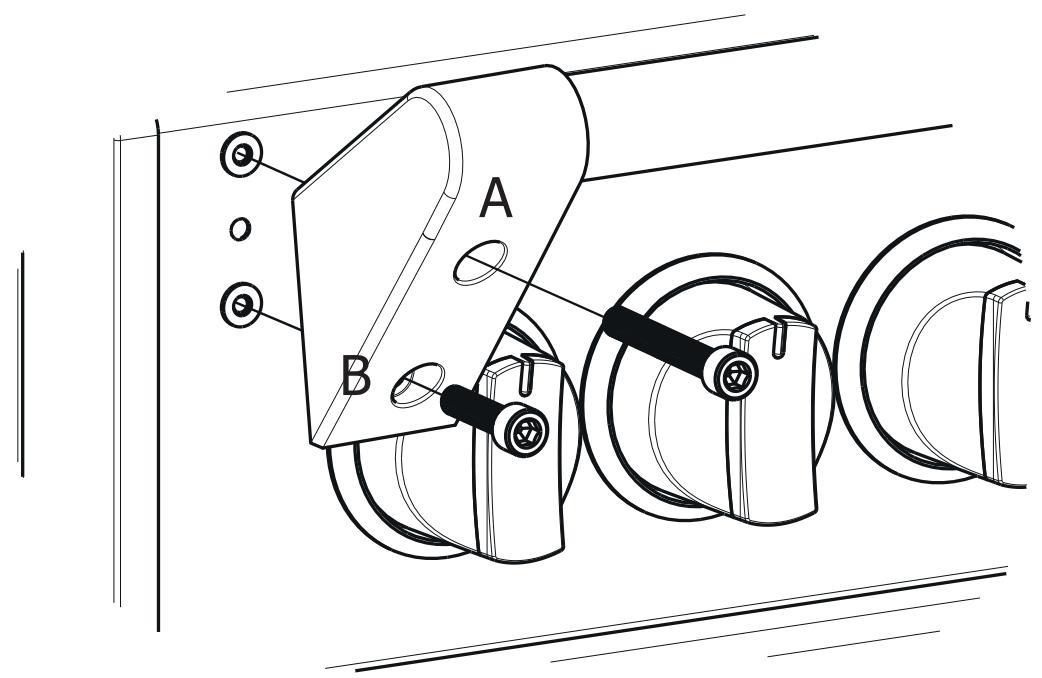 A
B