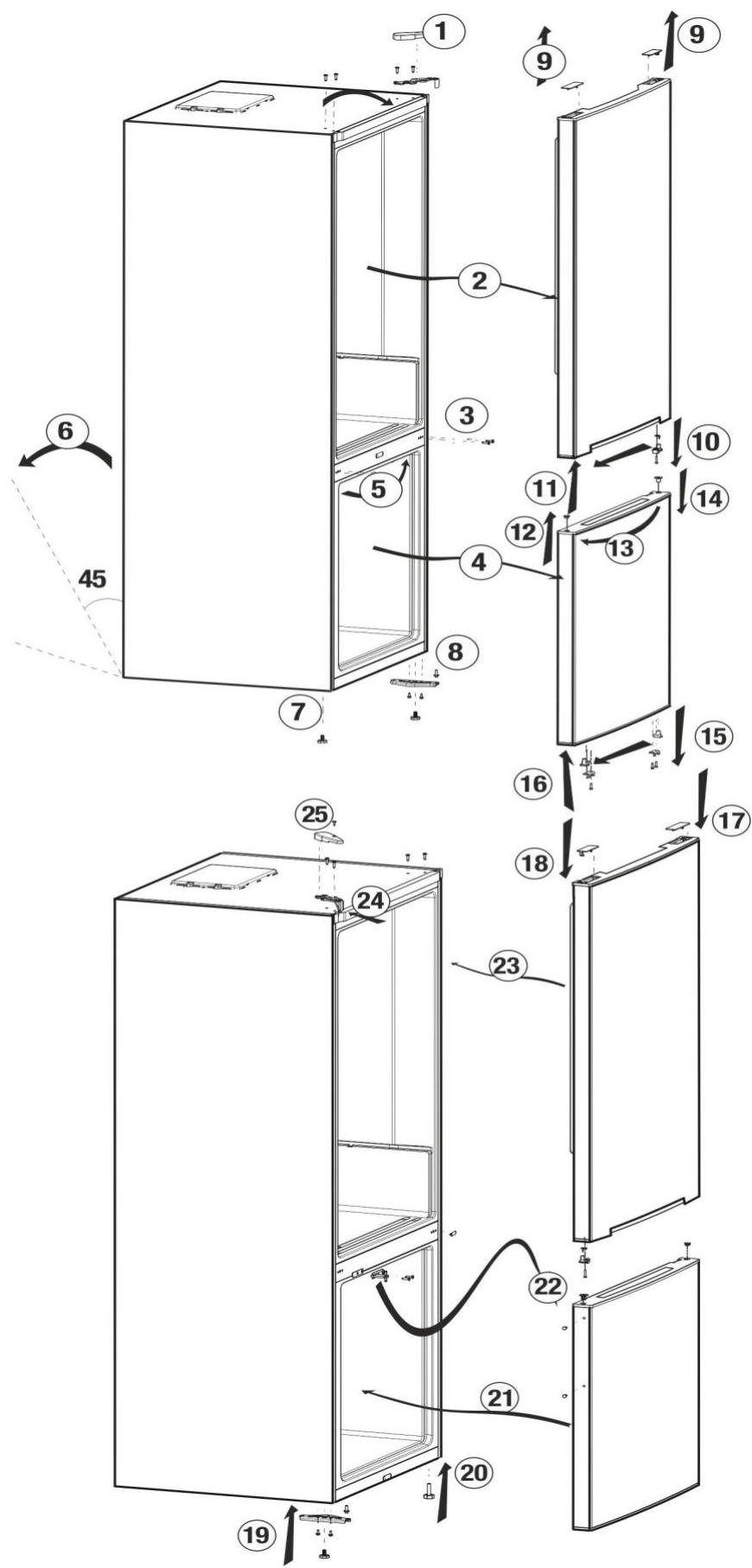 1
9
9
2
3
6
10
5
11
14
12
13
4
45
8
7
15
16
25
17
18
24
23
22
21
20
19