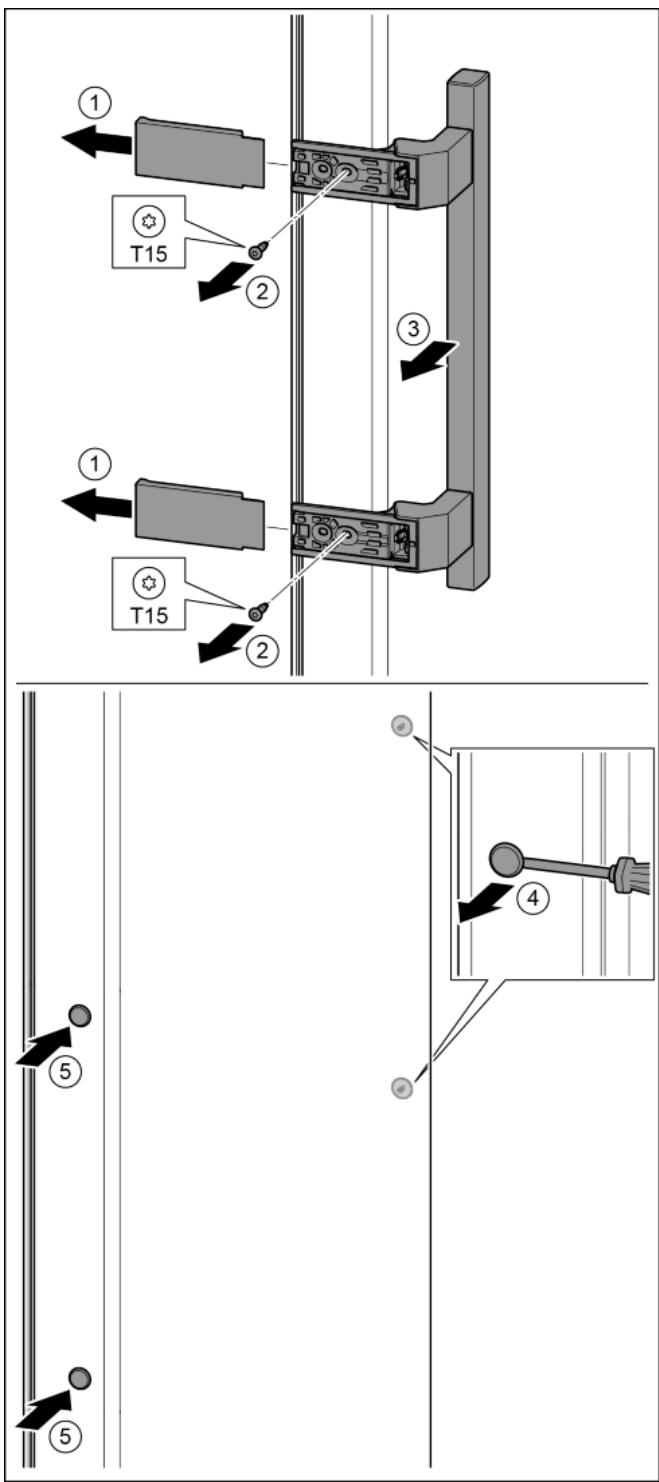 1
T15
2
3
1
T15
2
4
5
5