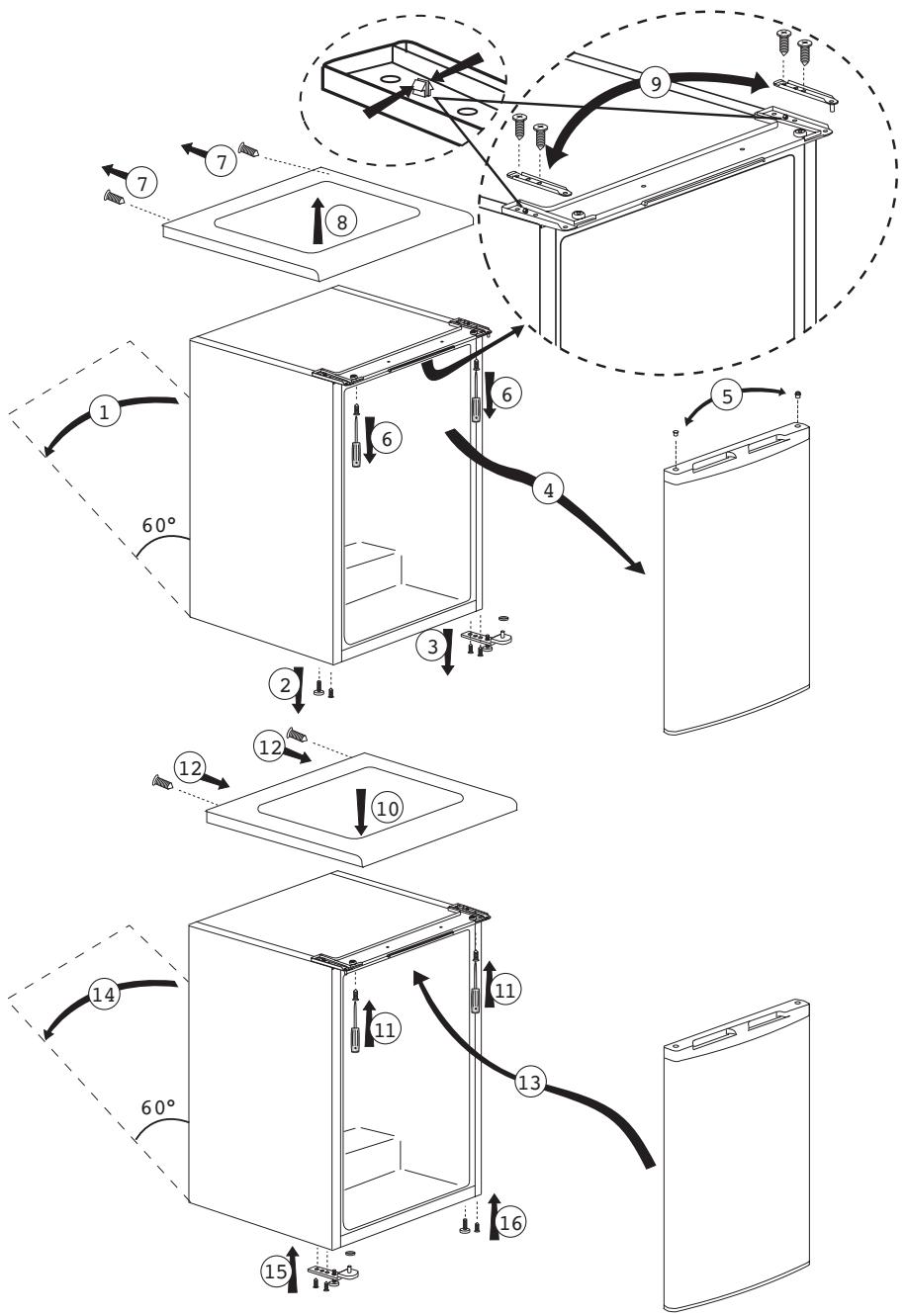 9
7
7
8
1
6
6
5
4
60°
3
2
12
12
10
14
11
11
13
60°
16
15