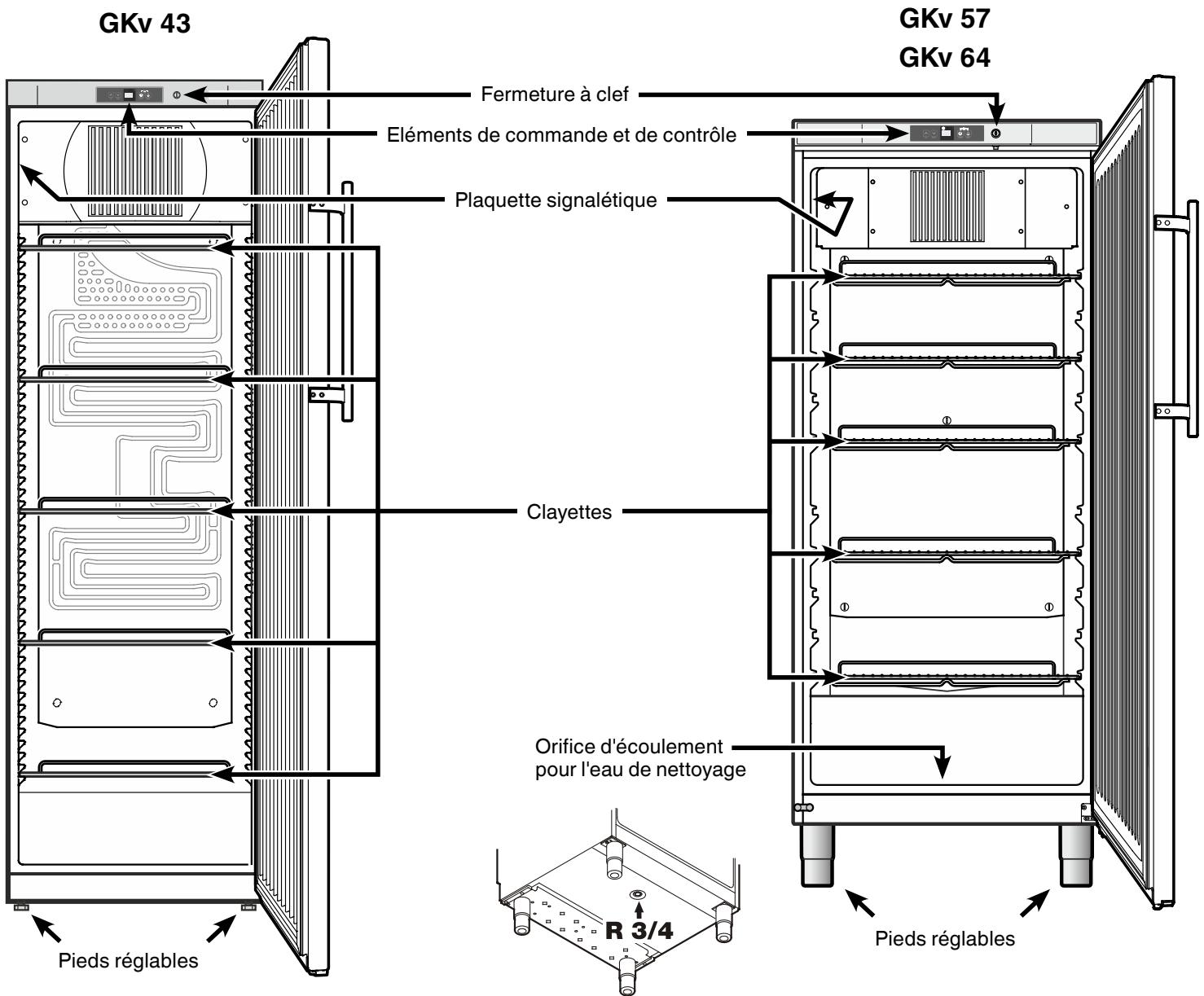 GKv 43

GKv 57
GKv 64

Fermeture à clef

Eléments de commande et de contrôle

Plaquette signalétique

Clayettes

Orifice d'écoulement pour l'eau de nettoyage

R 3/4

Pieds réglables

Pieds réglables