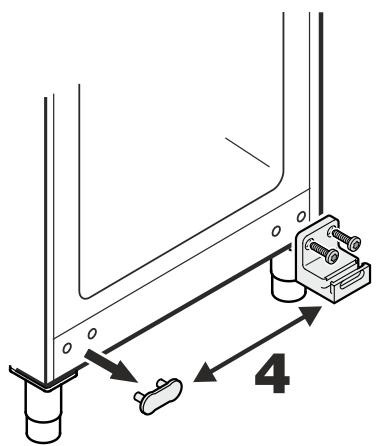 4