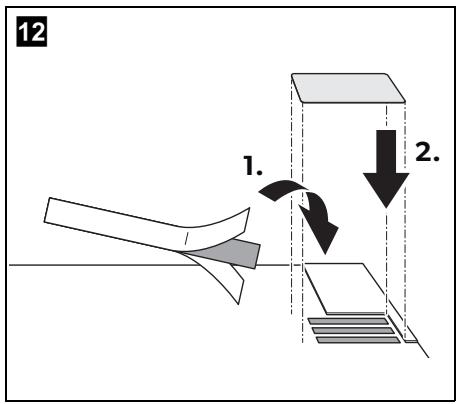 12

1.

2.