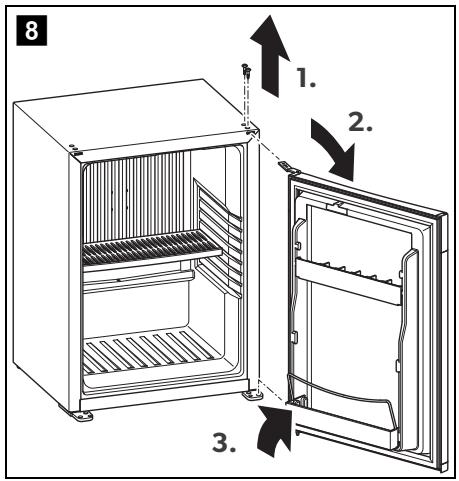 8

1.

2.

3.