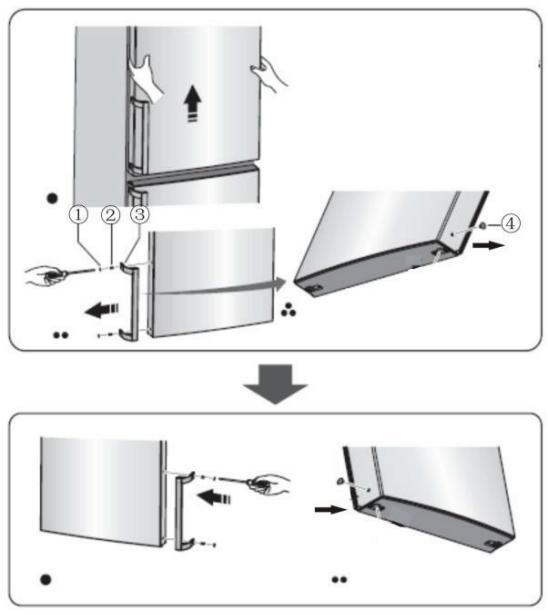 ①
②
③
④