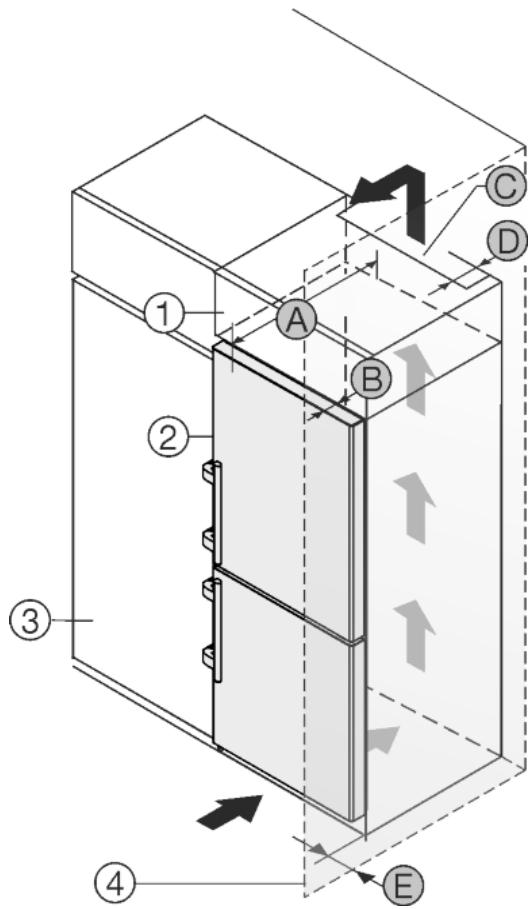 C
D
1
A
B
2
3
4
E