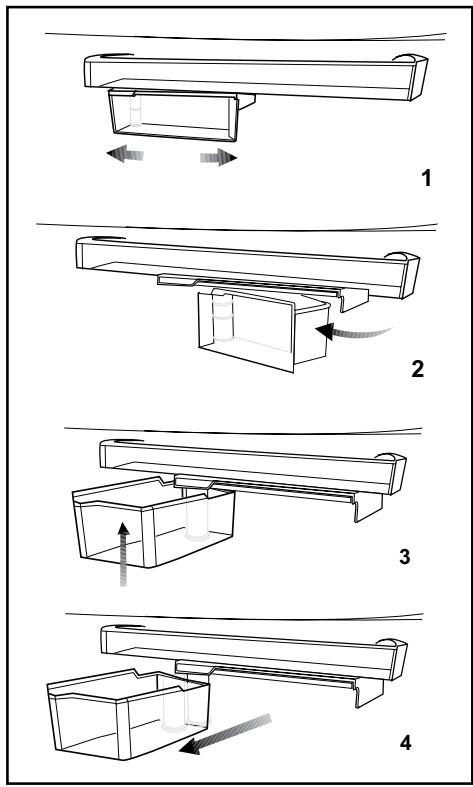 1

2

3

4