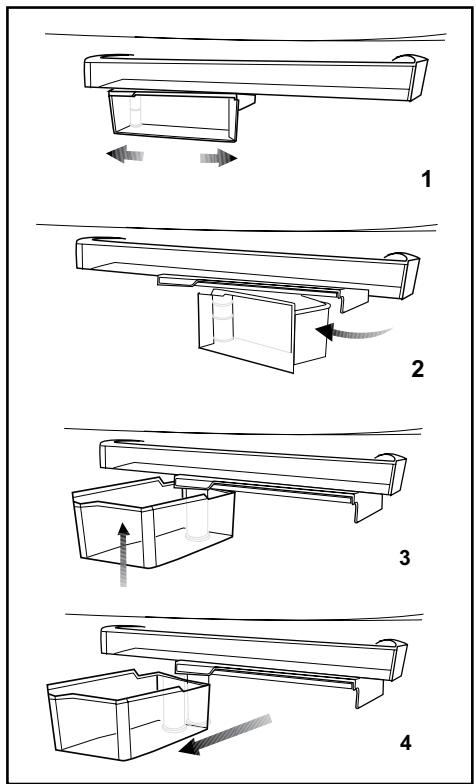 1

2

3

4