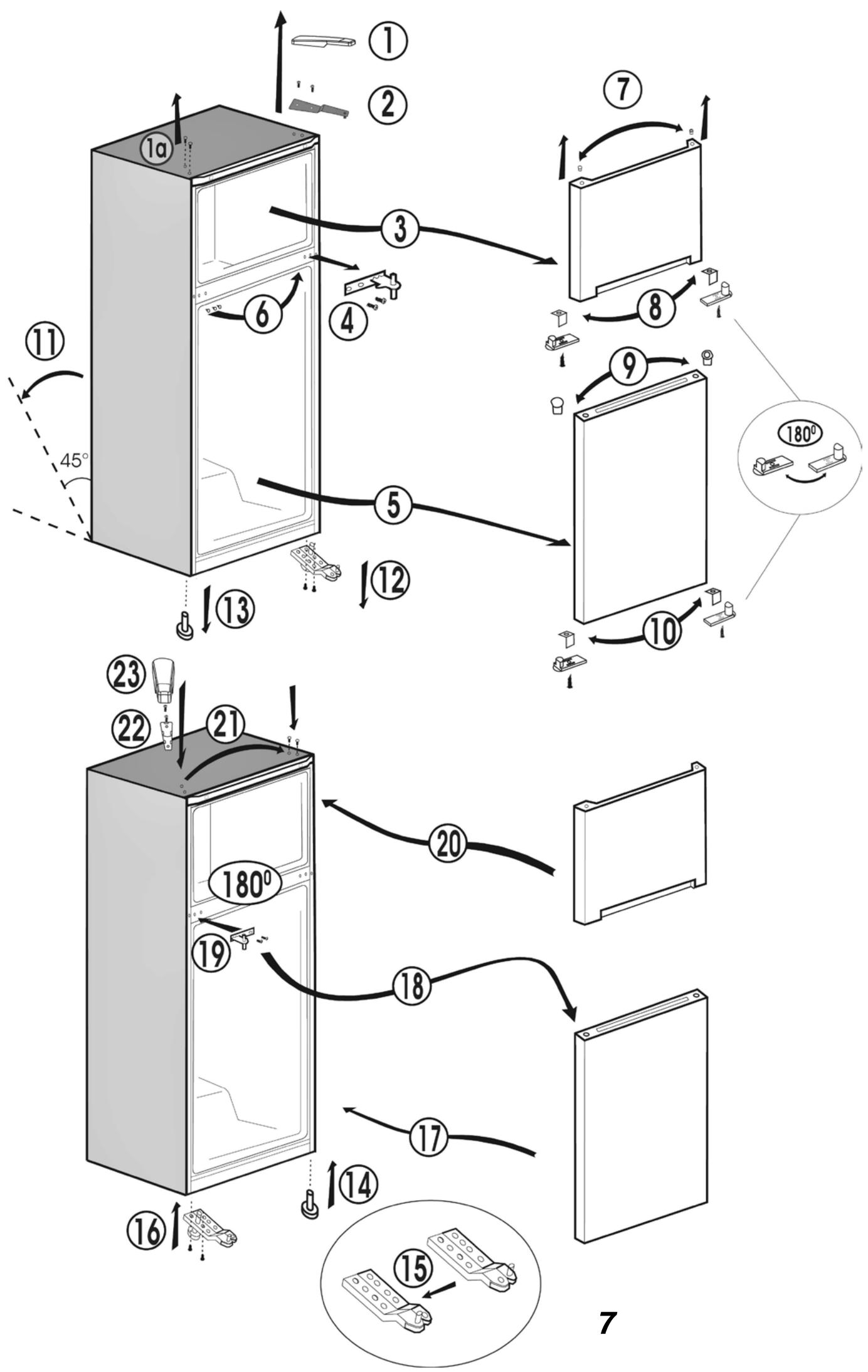 1
2
1a
7
3
6
4
8
11
9
180°
45°
5
12
13
10
23
22
21
20
180°
19
18
17
14
16
15
7