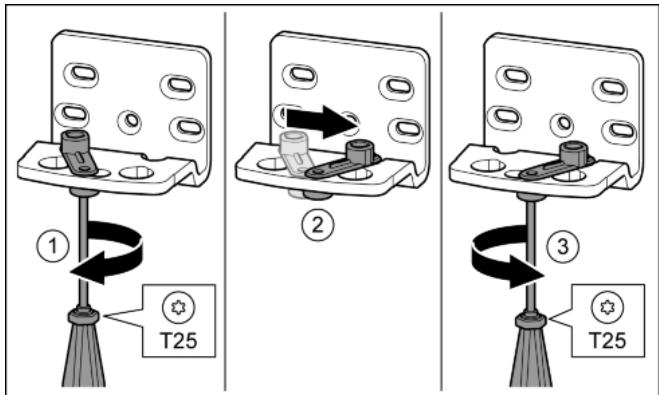 1
T25
2
3
T25