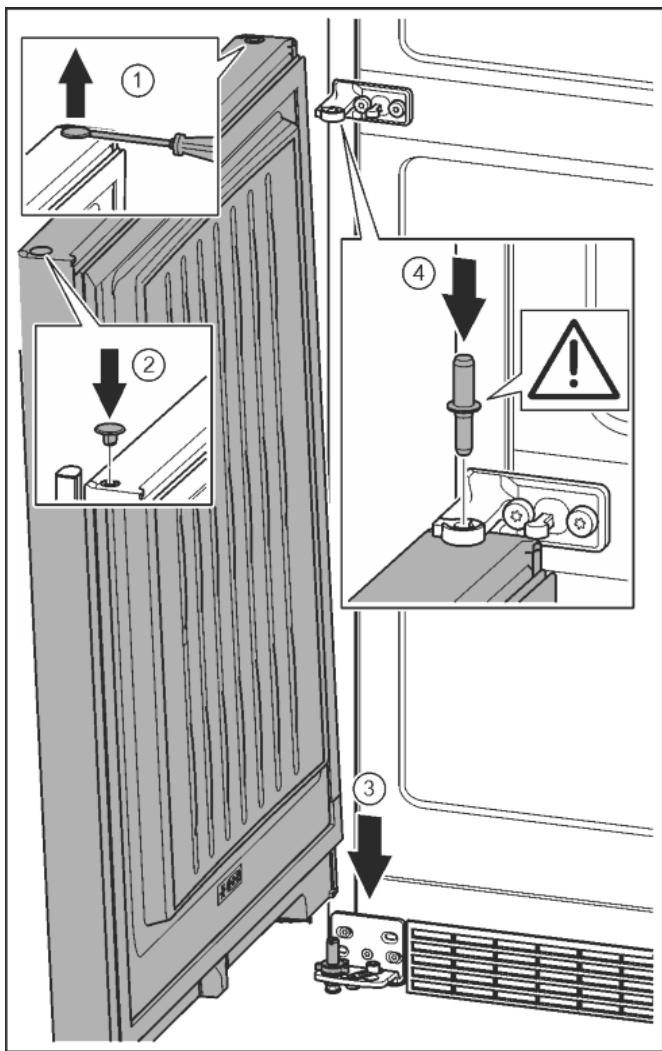 1
2
4
3