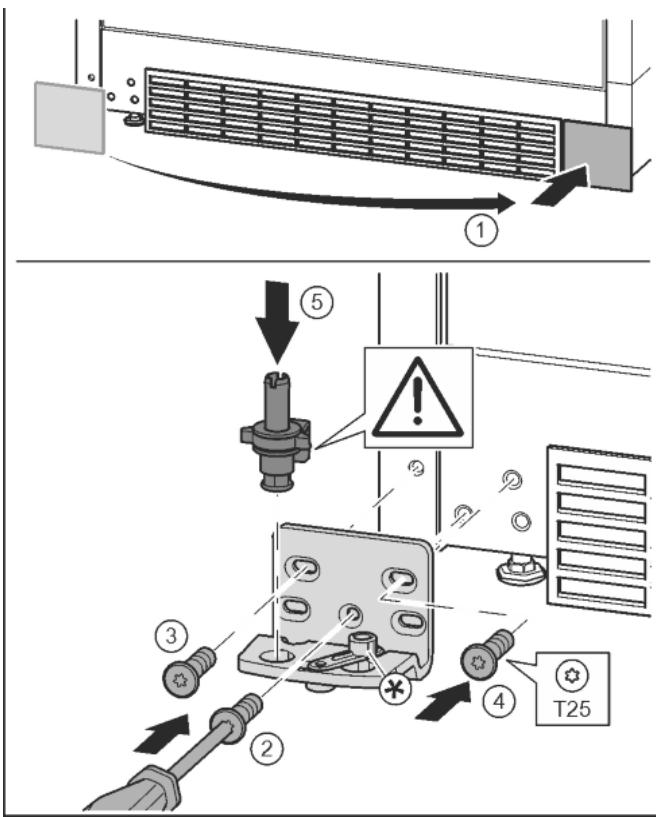 1

5

3

2

4

T25