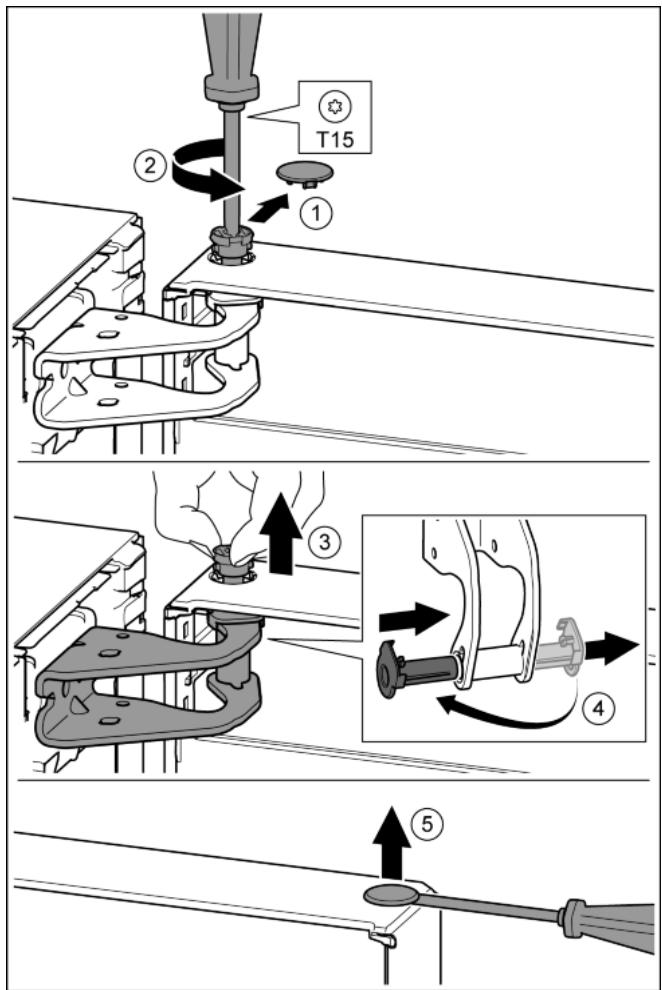 T15
2
1
3
4
5