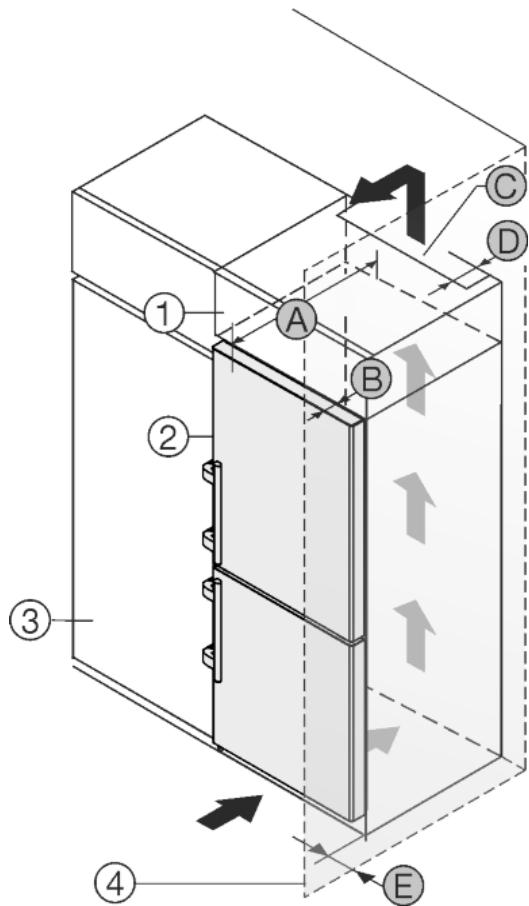 C
D
1
A
B
2
3
4
E