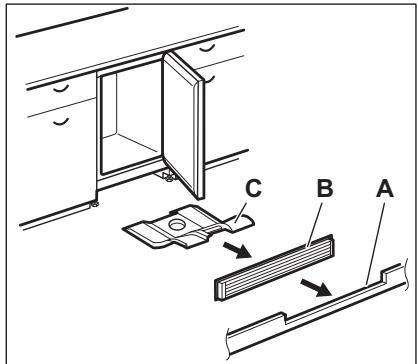 C
B
A