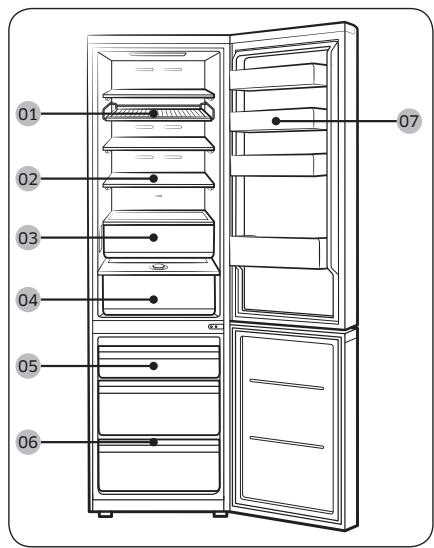 01
02
03
04
05
06
07