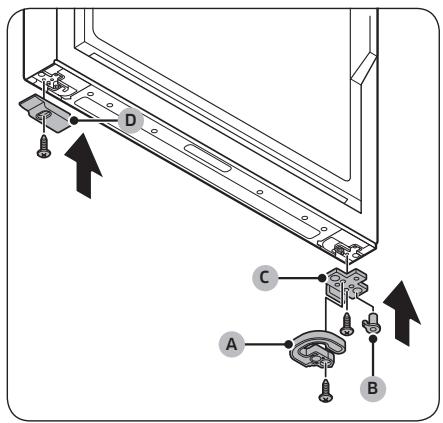 D
C
A
B