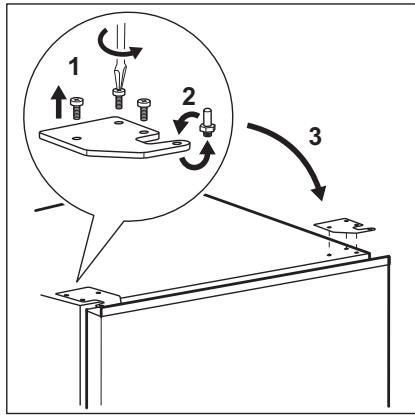 1
2
3