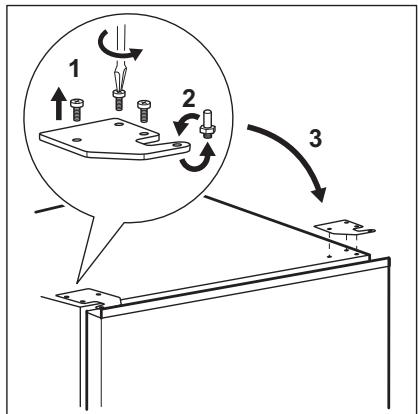 1

2

3