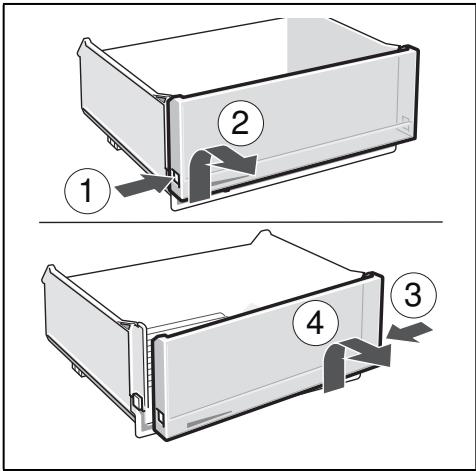 2
1
3
4