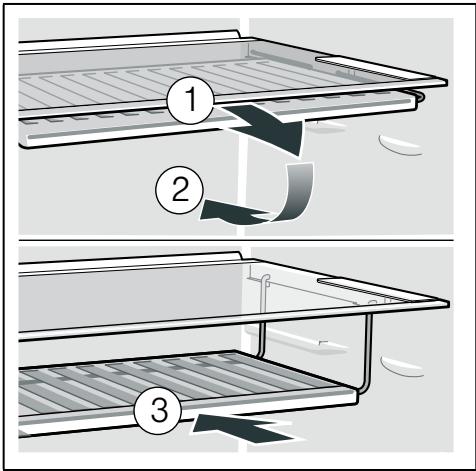 1
2
3