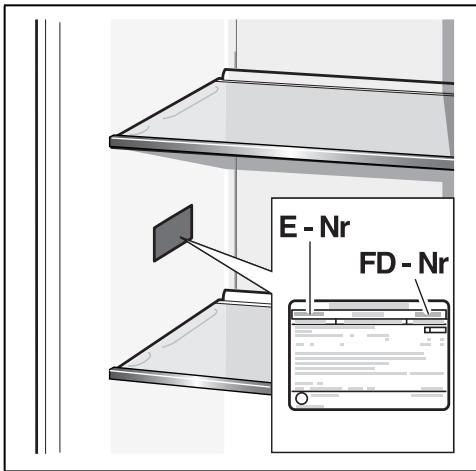 E - Nr

FD - Nr