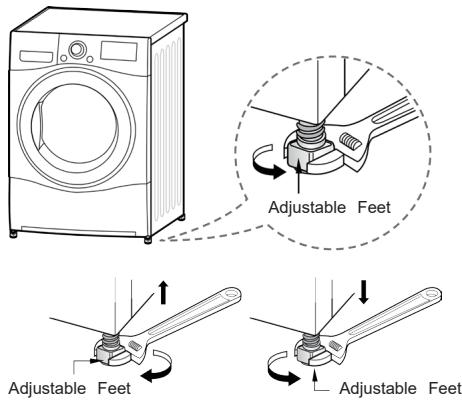 Adjustable Feet

Adjustable Feet

Adjustable Feet