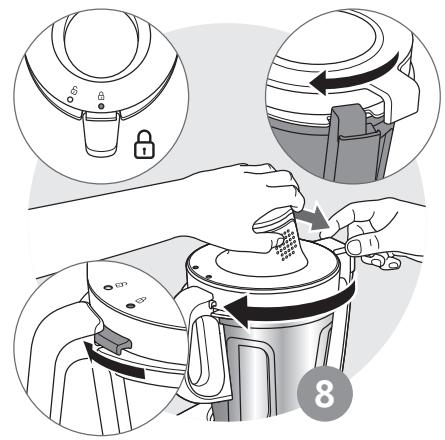 8