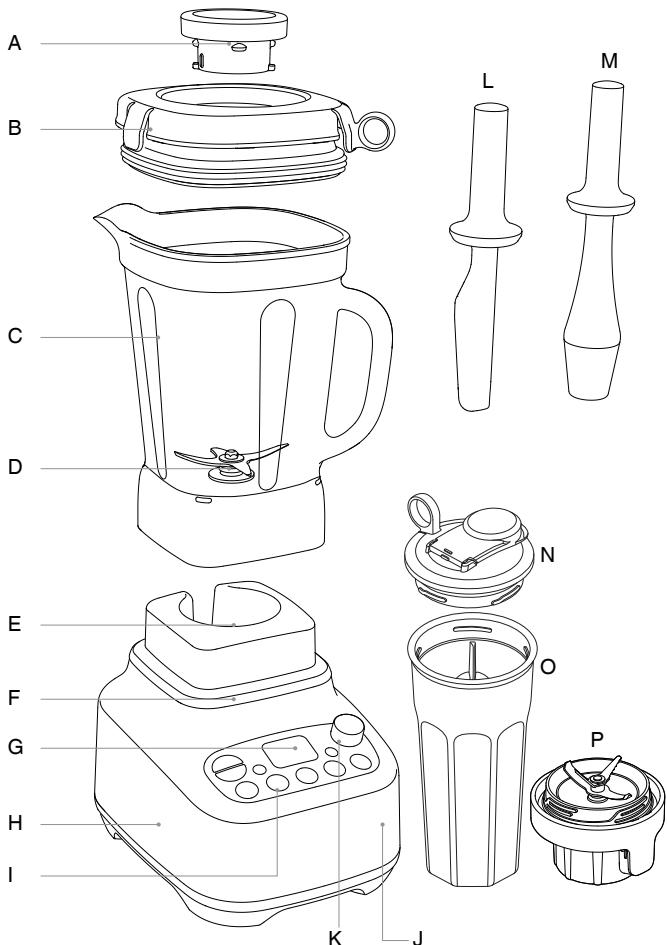 A
B
C
D
E
F
G
H
I
K
J
L
M
N
O
P