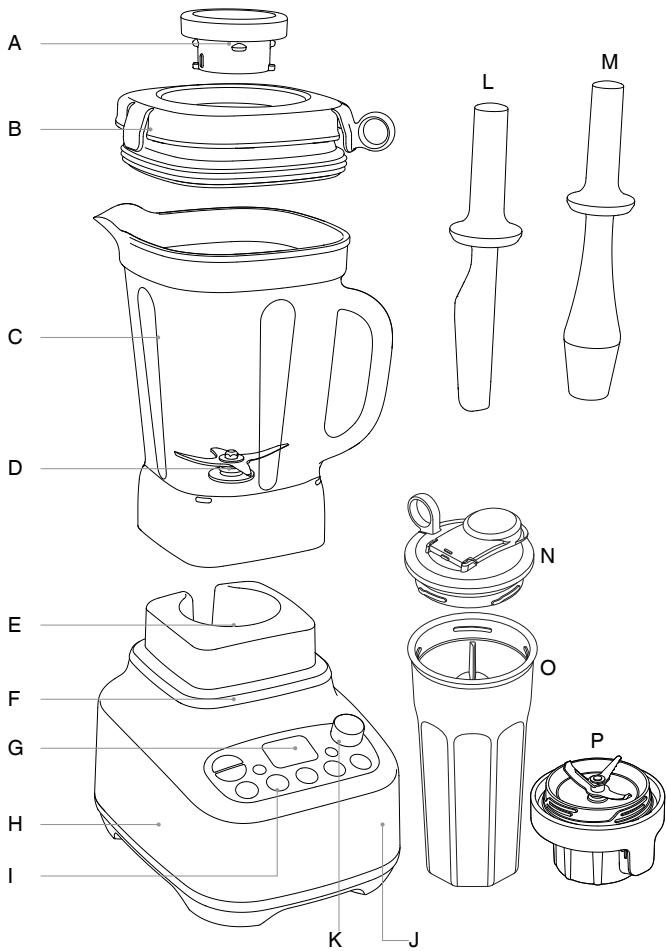 A
B
C
D
E
F
G
H
I
K
J
L
M
N
O
P