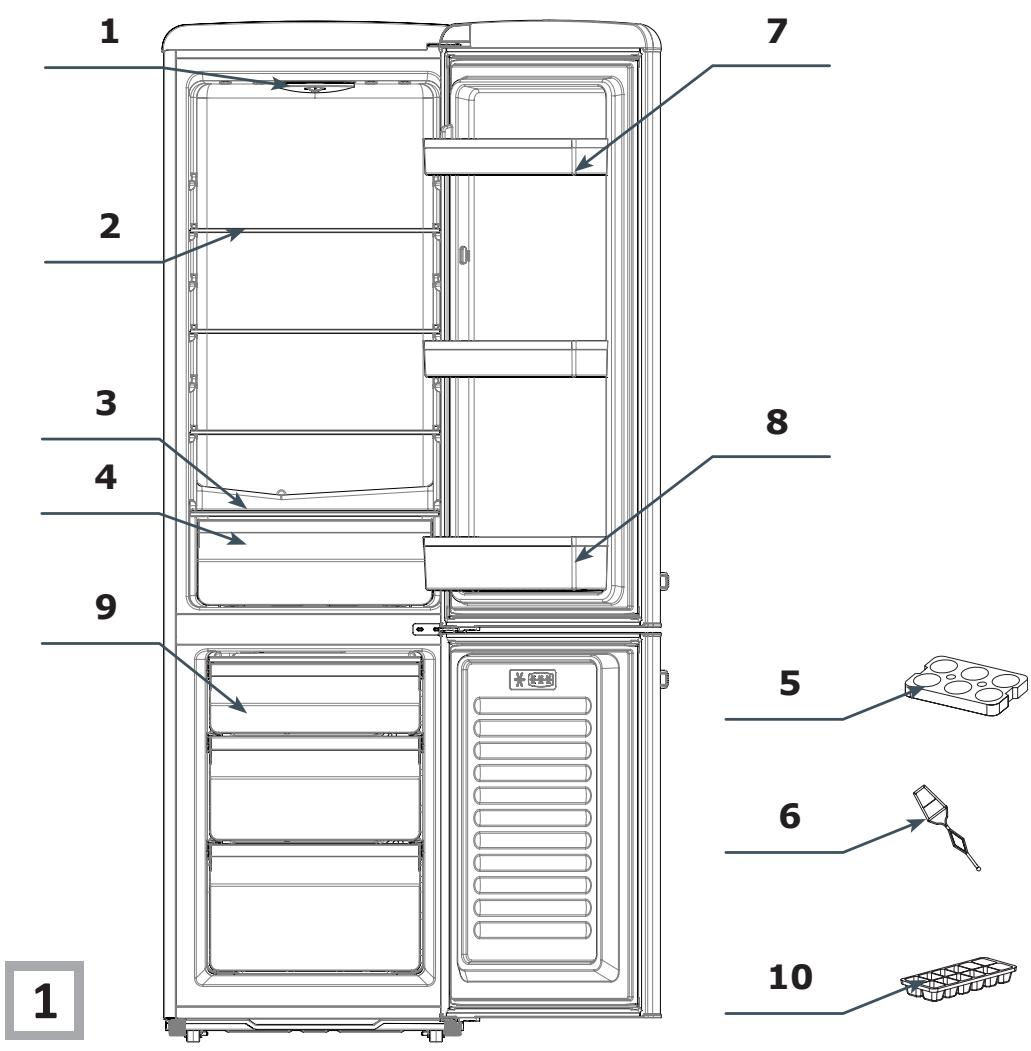 1
7
2
3
8
4
9
5
6
10
1