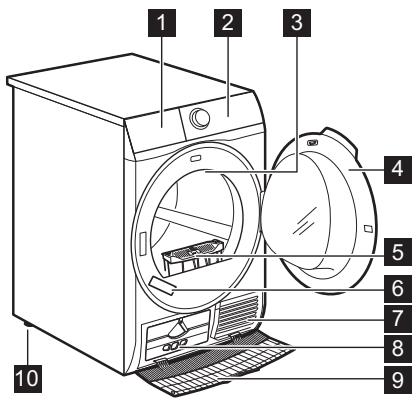 1
2
3
4
5
6
7
8
9
10