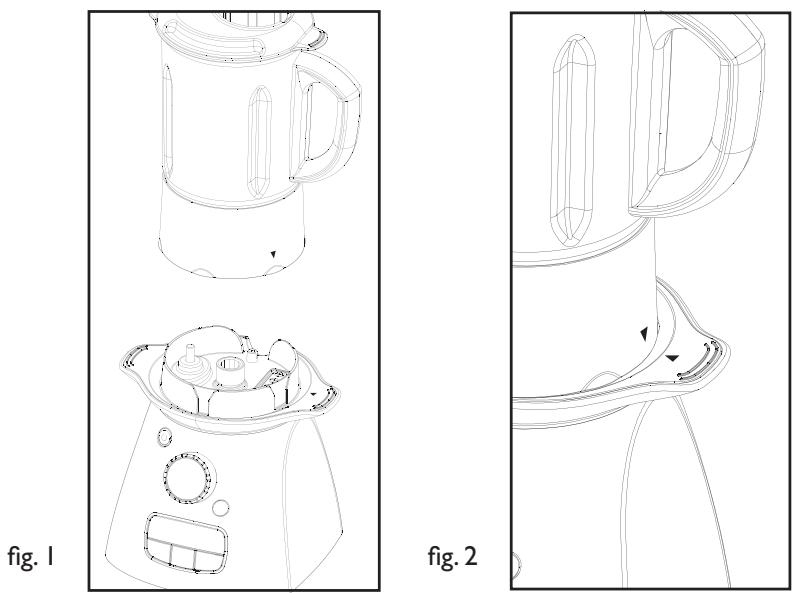 fig. 1

fig. 2