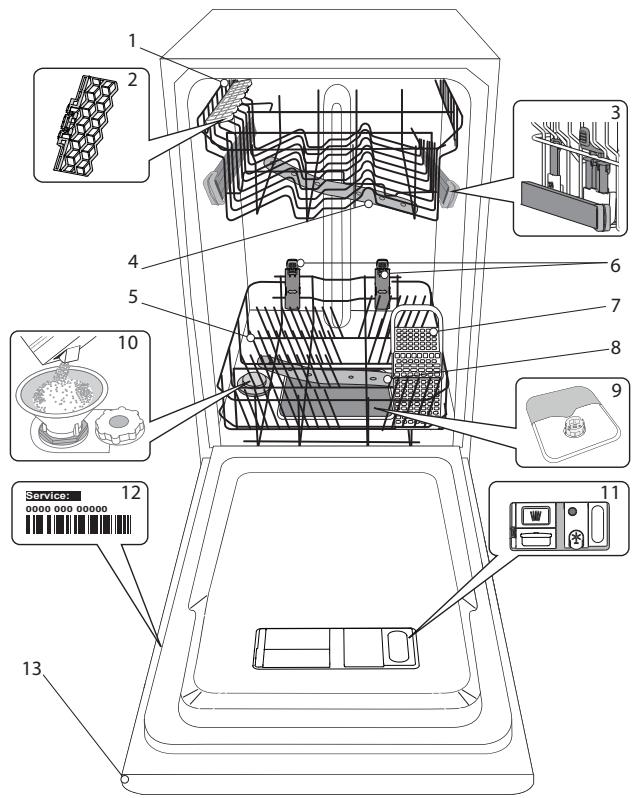 1
2
3
4
6
5
7
10
8
9
Service:
0000 000 00000
12
11
13