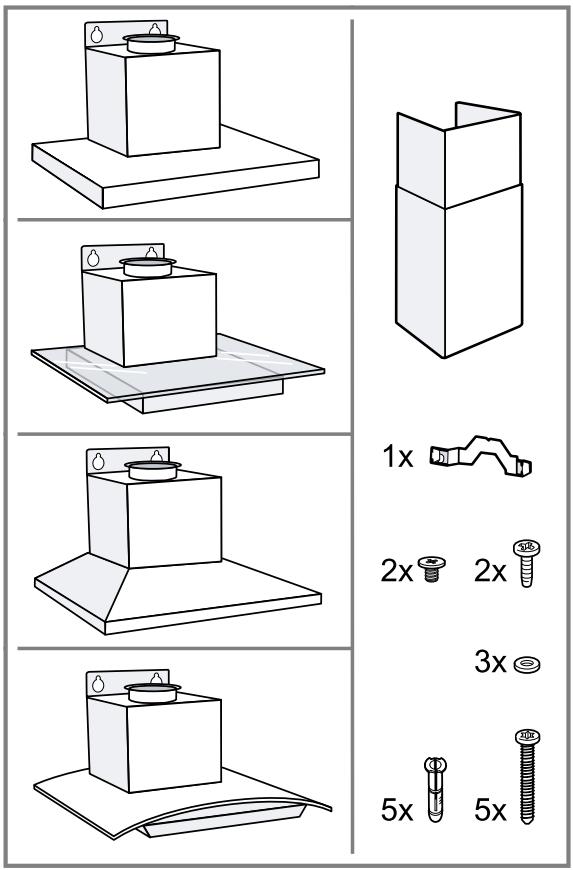 1x

2x 2x

3x

5x 5x