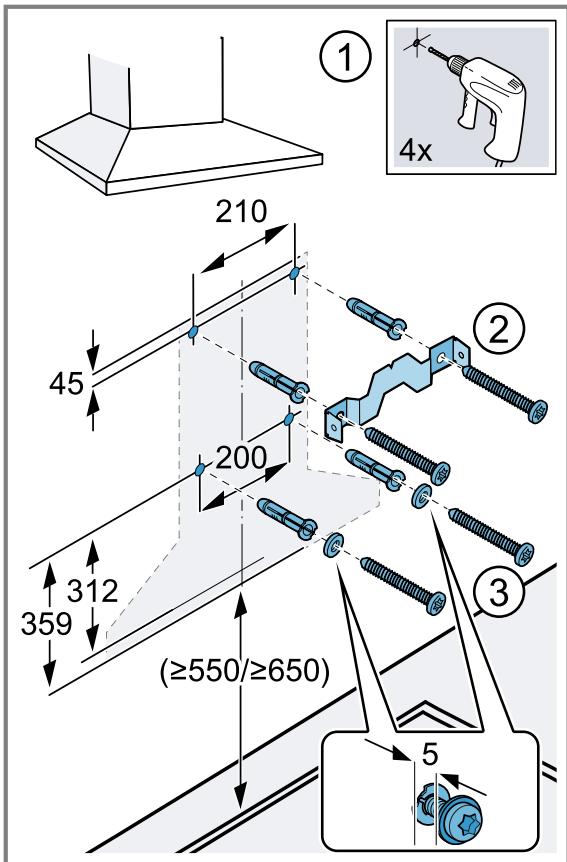 1

4x

210

2

45

200

312

359

3

(≥550/≥650)

5