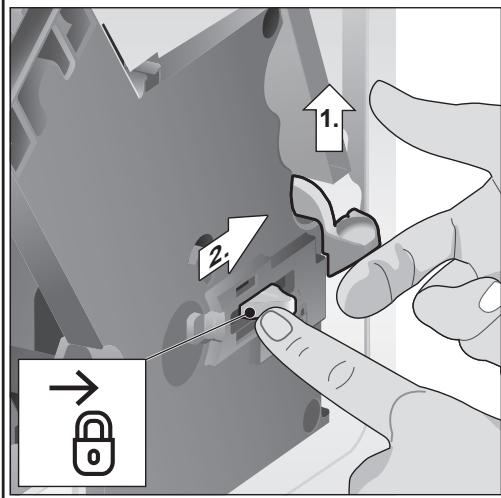 1.

2.