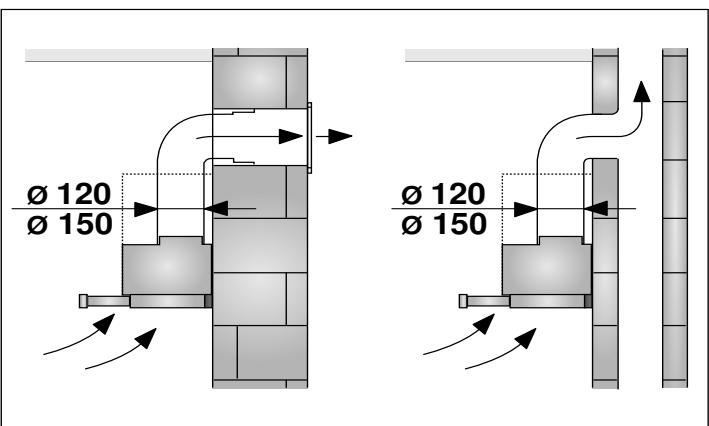 ø 120
ø 150

ø 120
ø 150