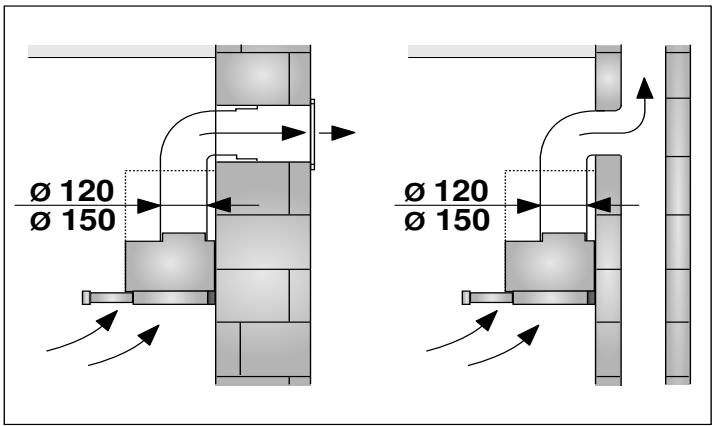 ø 120
ø 150

ø 120
ø 150