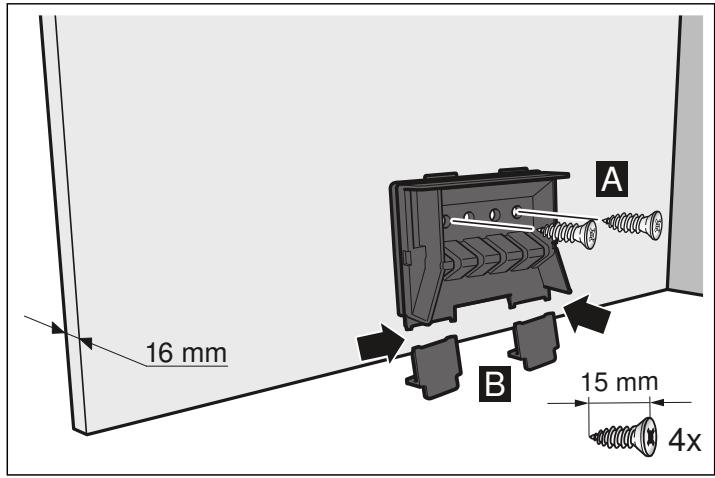 A

16 mm

B

15 mm

4x