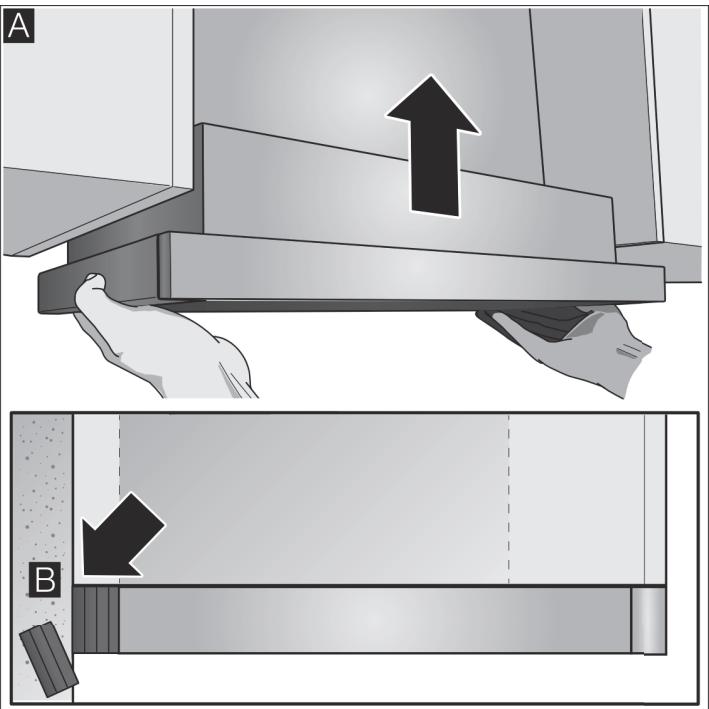 A

B