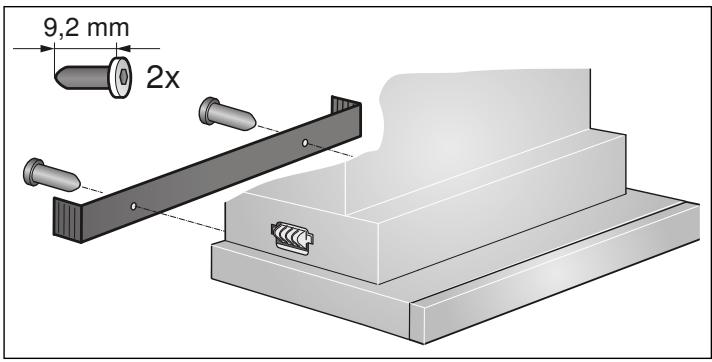 9,2 mm
2x