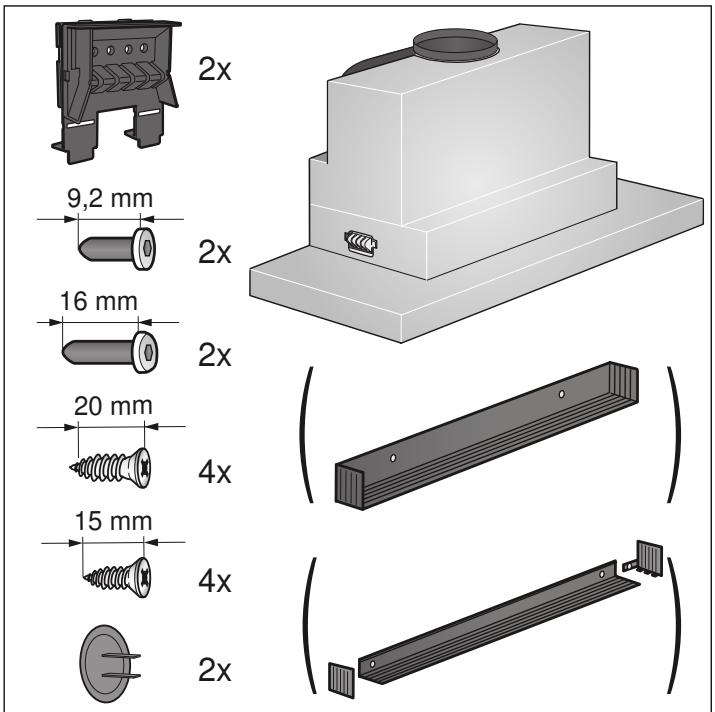 2x

9,2 mm

2x

16 mm

2x

20 mm

4x

15 mm

4x

2x