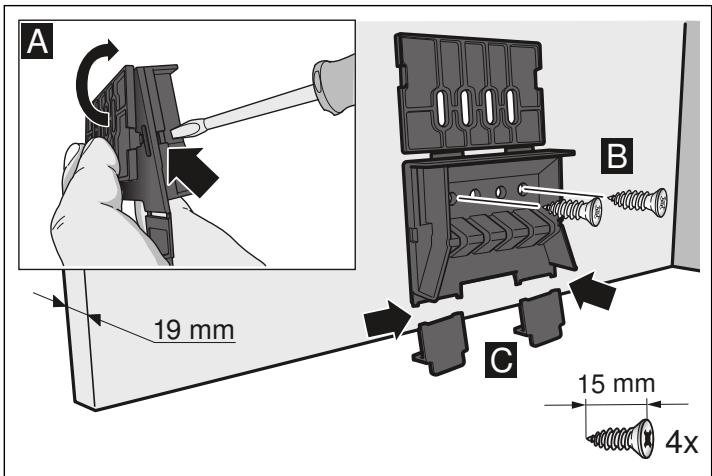 A
B
19 mm
C
15 mm
4x