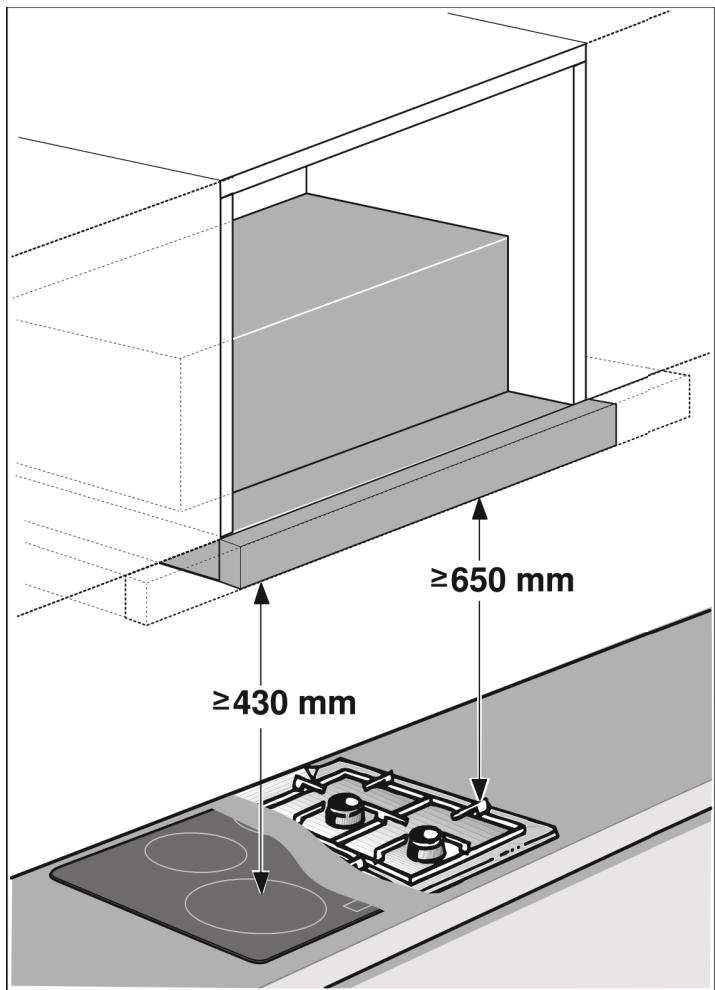 ≥650 mm

≥430 mm